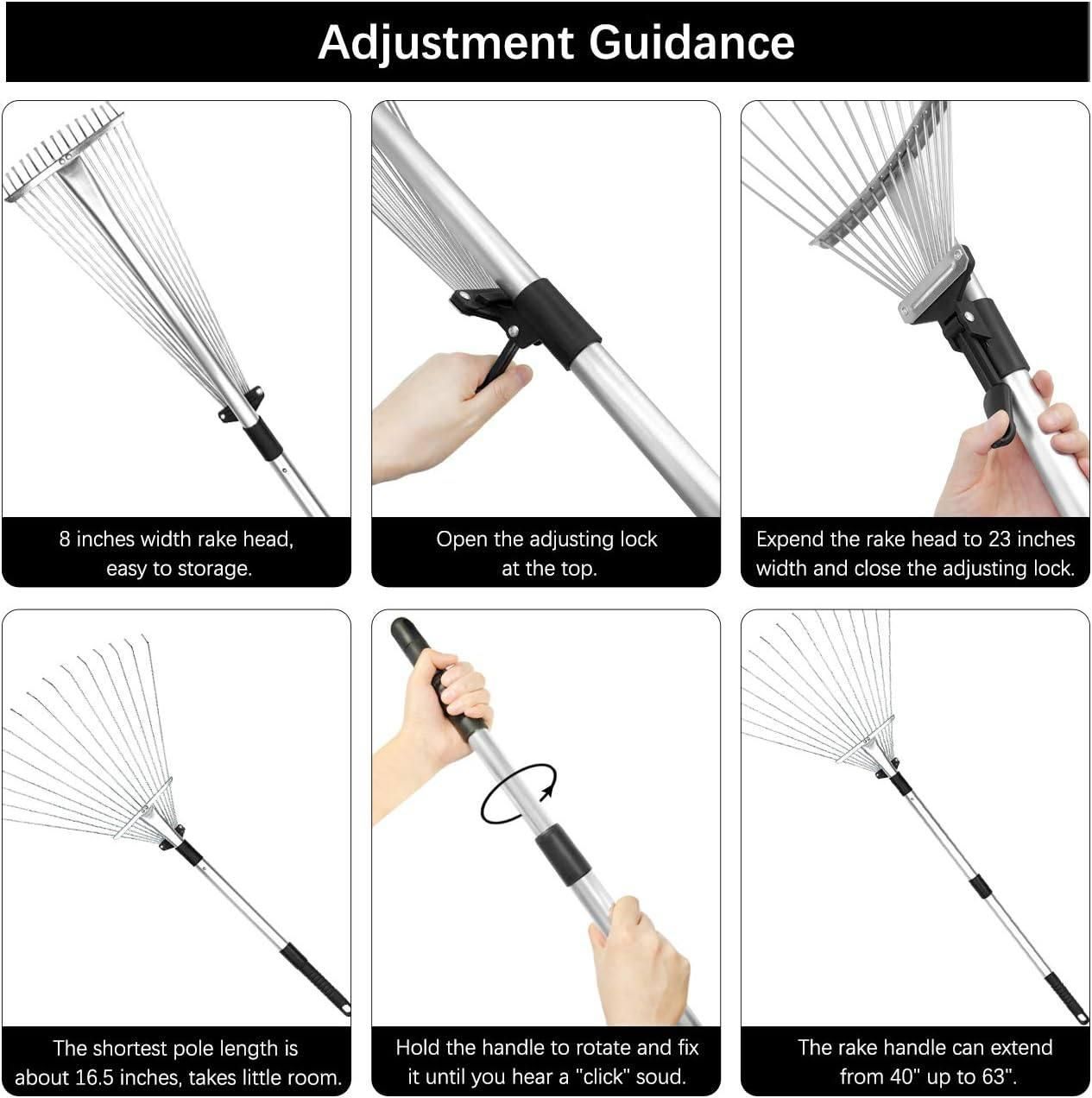 Adjustment Guidance

8 inches width rake head, easy to storage.

Open the adjusting lock at the top.

Expend the rake head to 23 inches width and close the adjusting lock.

The shortest pole length is about 16.5 inches, takes little room.

Hold the handle to rotate and fix it until you hear a "click" soud.

The rake handle can extend from 40" up to 63".